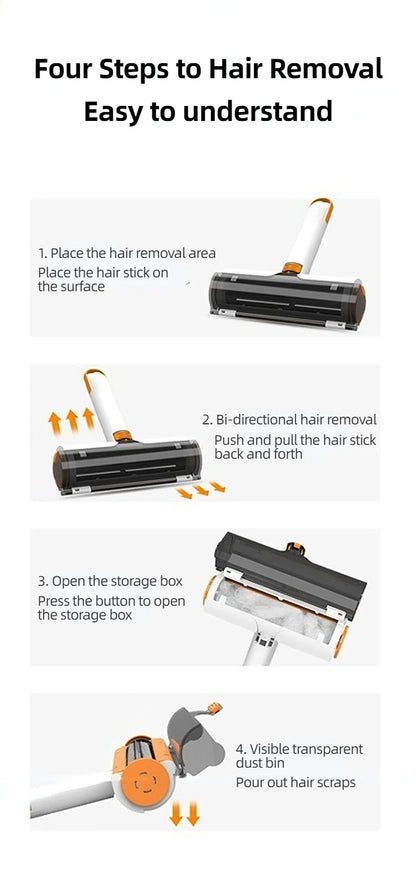 Four Steps to Hair Removal
Easy to understand

1. Place the hair removal area
Place the hair stick on the surface

2. Bi-directional hair removal
Push and pull the hair stick back and forth

3. Open the storage box
Press the button to open the storage box

4. Visible transparent dust bin
Pour out hair scraps